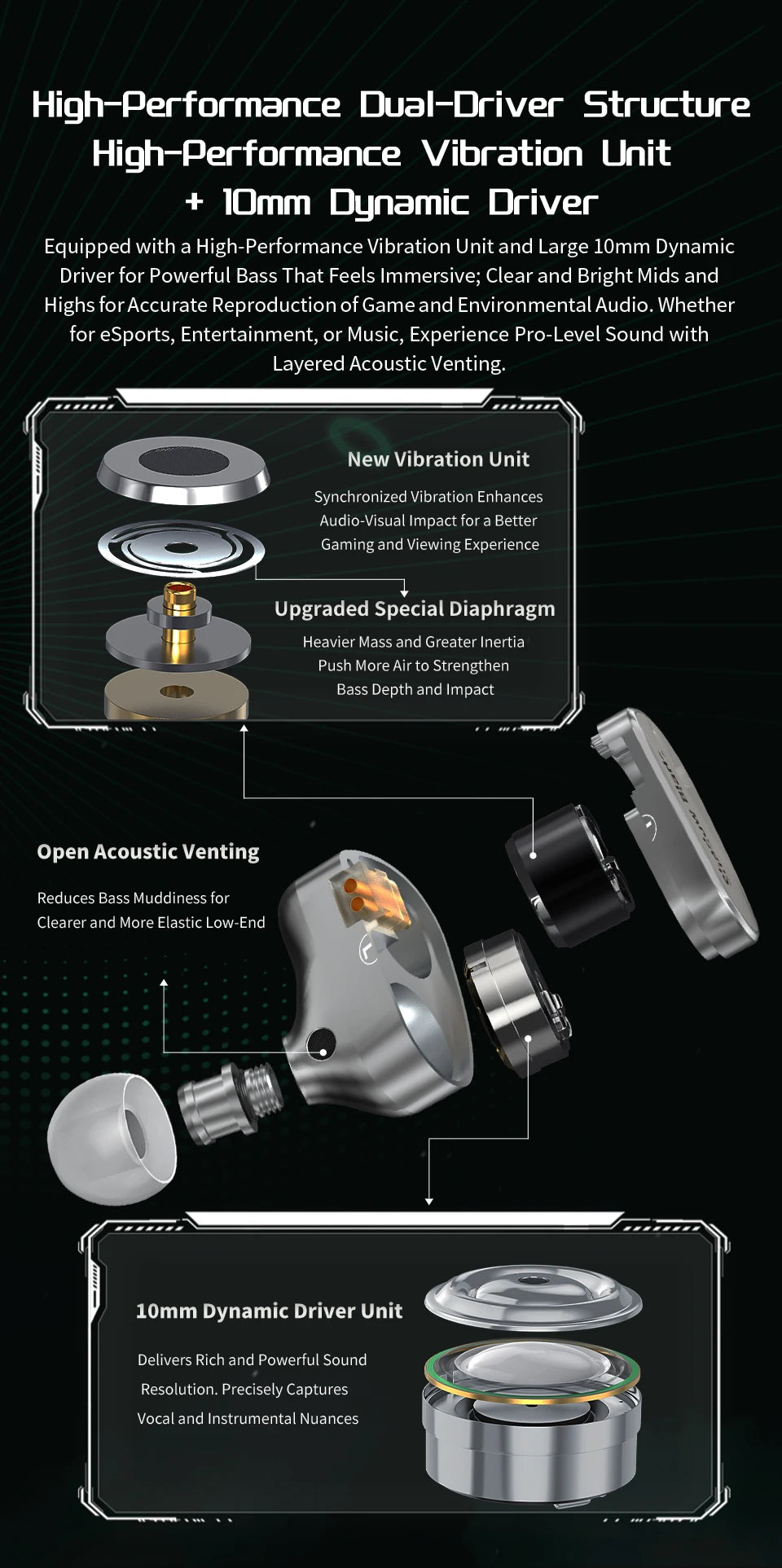 High-Performance Dual-Driver Structure
High-Performance Vibration Unit
+ 10mm Dynamic Driver

Equipped with a High-Performance Vibration Unit and Large 10mm Dynamic Driver for Powerful Bass That Feels Immersive; Clear and Bright Mids and Highs for Accurate Reproduction of Game and Environmental Audio. Whether for eSports, Entertainment, or Music, Experience Pro-Level Sound with Layered Acoustic Venting.

New Vibration Unit

Synchronized Vibration Enhances Audio-Visual Impact for a Better Gaming and Viewing Experience

Upgraded Special Diaphragm

Heavier Mass and Greater Inertia Push More Air to Strengthen Bass Depth and Impact

Open Acoustic Venting

Reduces Bass Muddiness for Clearer and More Elastic Low-End

10mm Dynamic Driver Unit

Delivers Rich and Powerful Sound Resolution. Precisely Captures Vocal and Instrumental Nuances