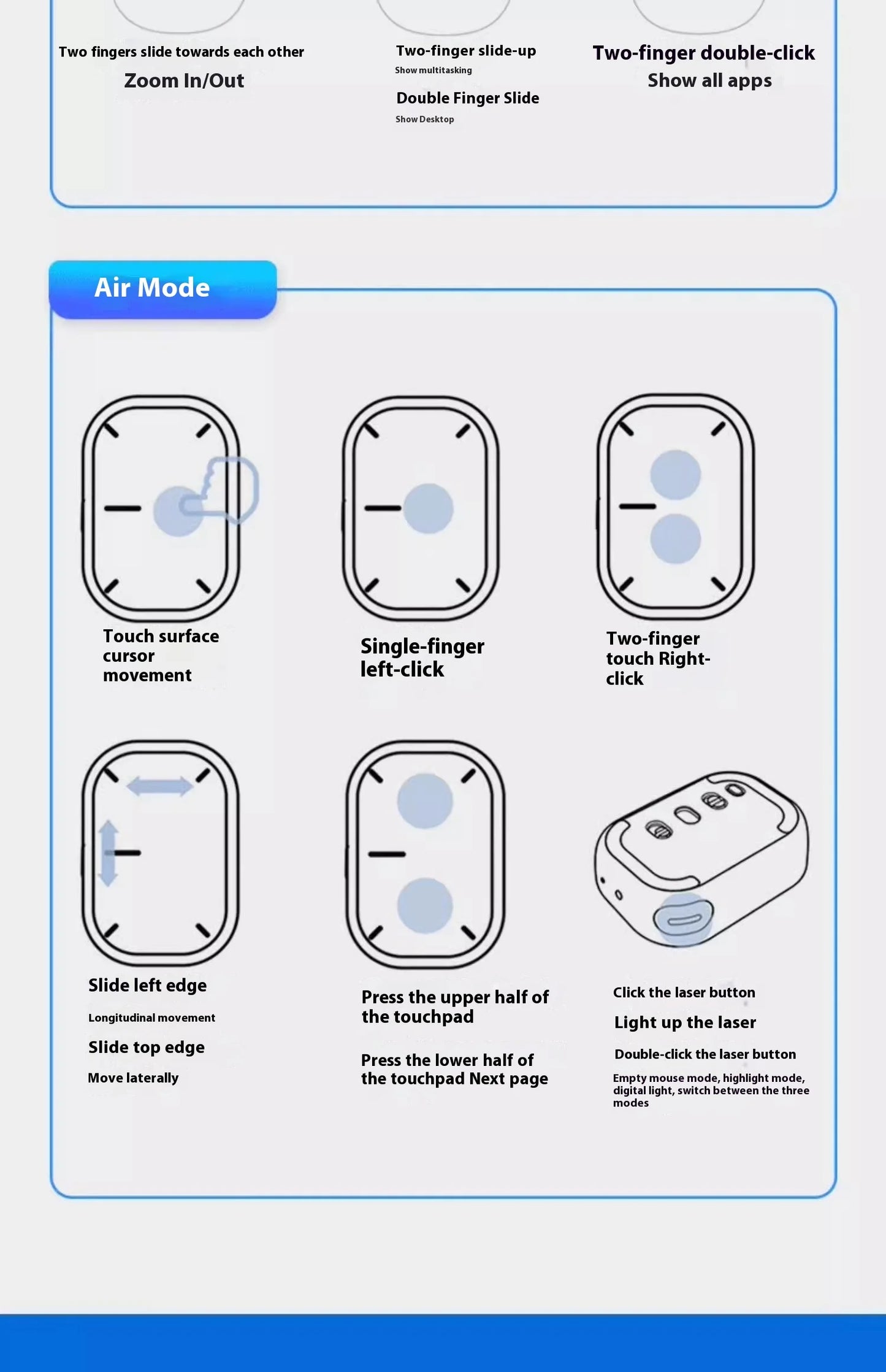 Two fingers slide towards each other
Zoom In/Out

Two-finger slide-up
Show multitasking
Double Finger Slide
Show Desktop

Two-finger double-click
Show all apps

Air Mode

Touch surface cursor movement

Single-finger left-click

Two-finger touch Right-click

Slide left edge
Longitudinal movement
Slide top edge
Move laterally

Press the upper half of the touchpad

Press the lower half of the touchpad Next page

Click the laser button
Light up the laser
Double-click the laser button
Empty mouse mode, highlight mode, digital light, switch between the three modes