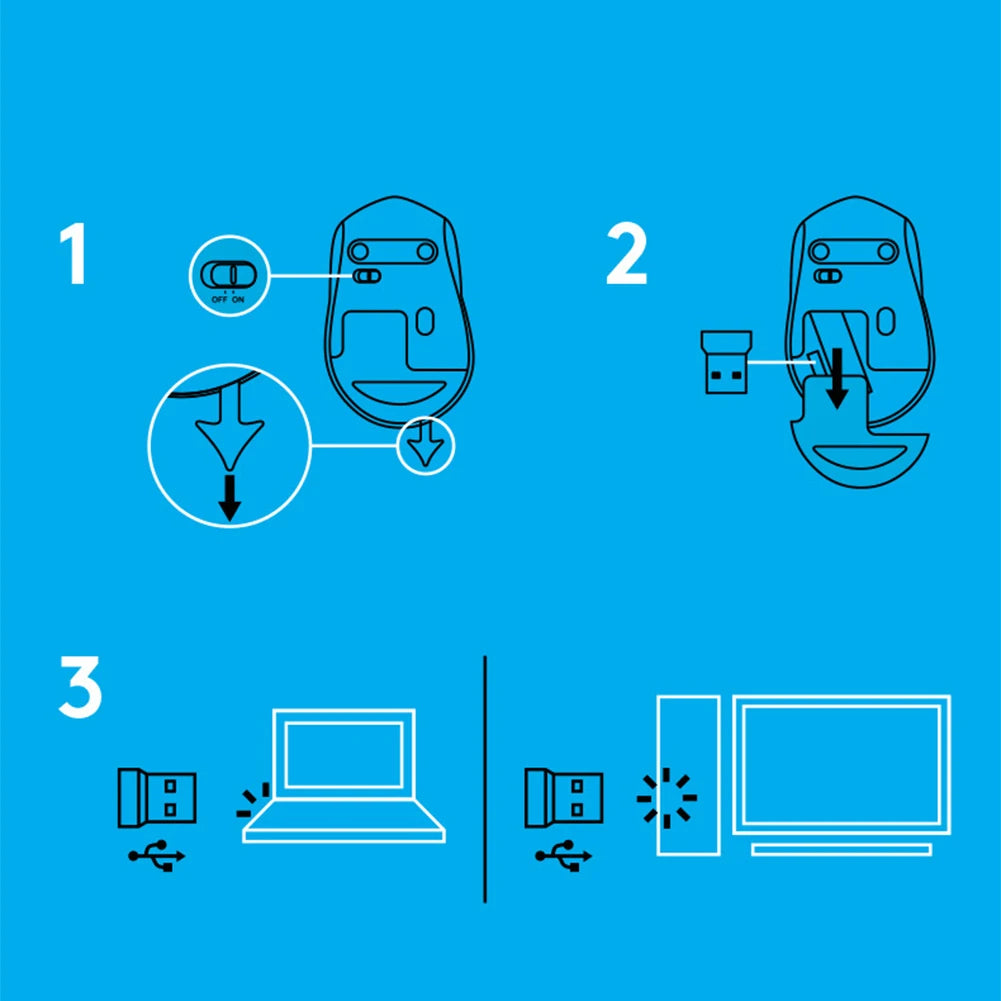 1

OFF ON

2

3