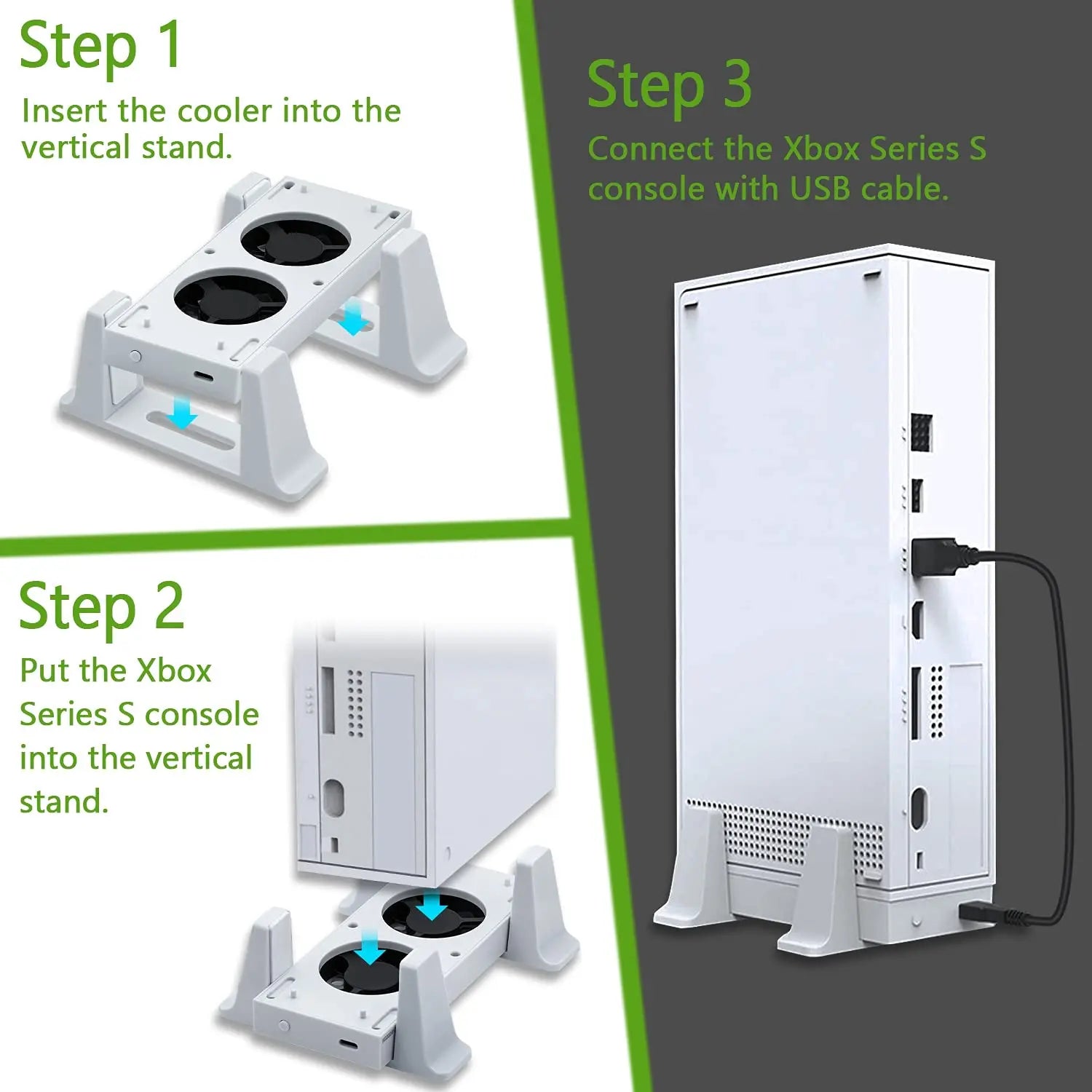 Step 1

Insert the cooler into the vertical stand.

Step 2

Put the Xbox Series S console into the vertical stand.

Step 3

Connect the Xbox Series S console with USB cable.